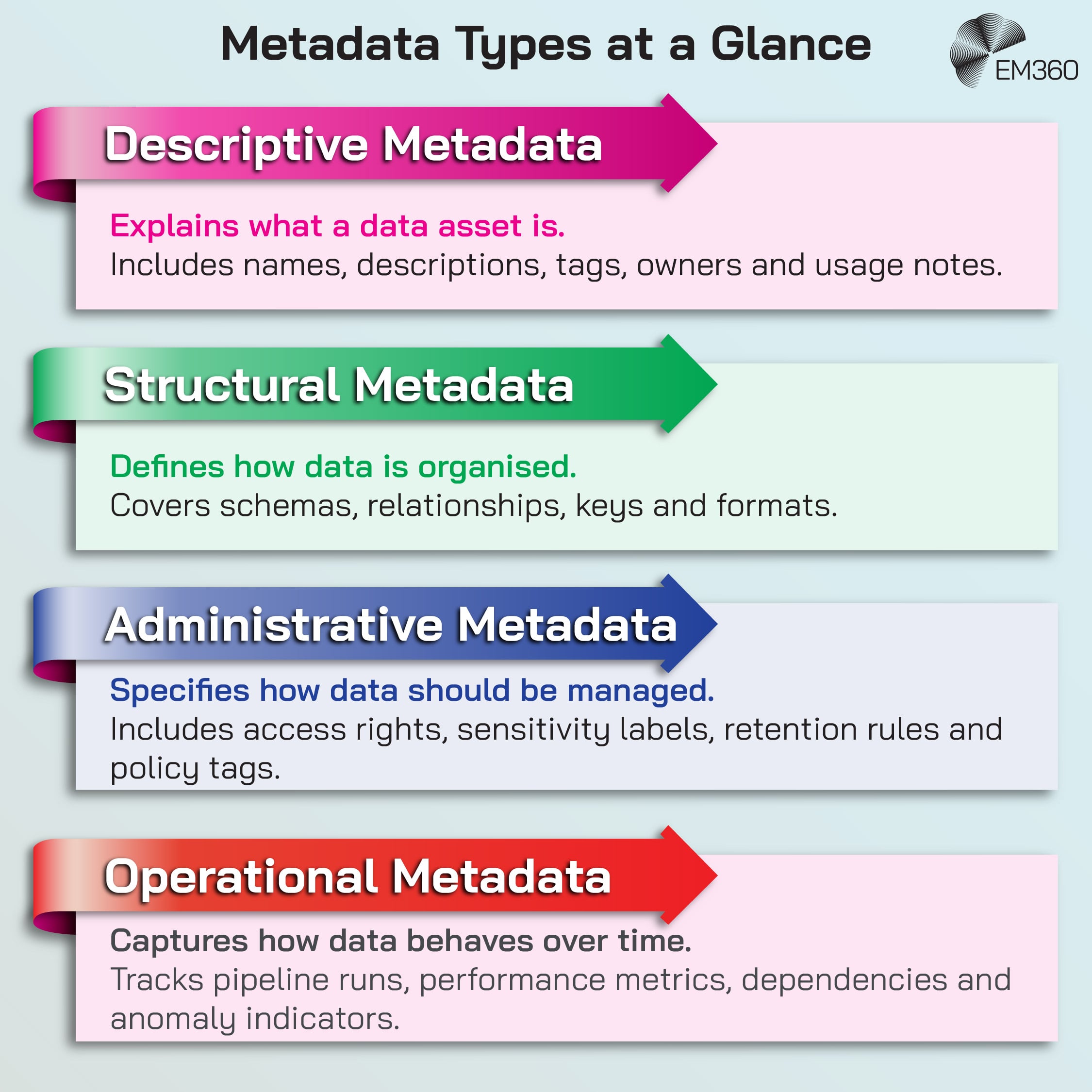 Metadata Types at a Glance

EM360

Descriptive Metadata

Explains what a data asset is.
Includes names, descriptions, tags, owners and usage notes.

Structural Metadata

Defines how data is organised.
Covers schemas, relationships, keys and formats.

Administrative Metadata

Specifies how data should be managed.
Includes access rights, sensitivity labels, retention rules and policy tags.

Operational Metadata

Captures how data behaves over time.
Tracks pipeline runs, performance metrics, dependencies and anomaly indicators.