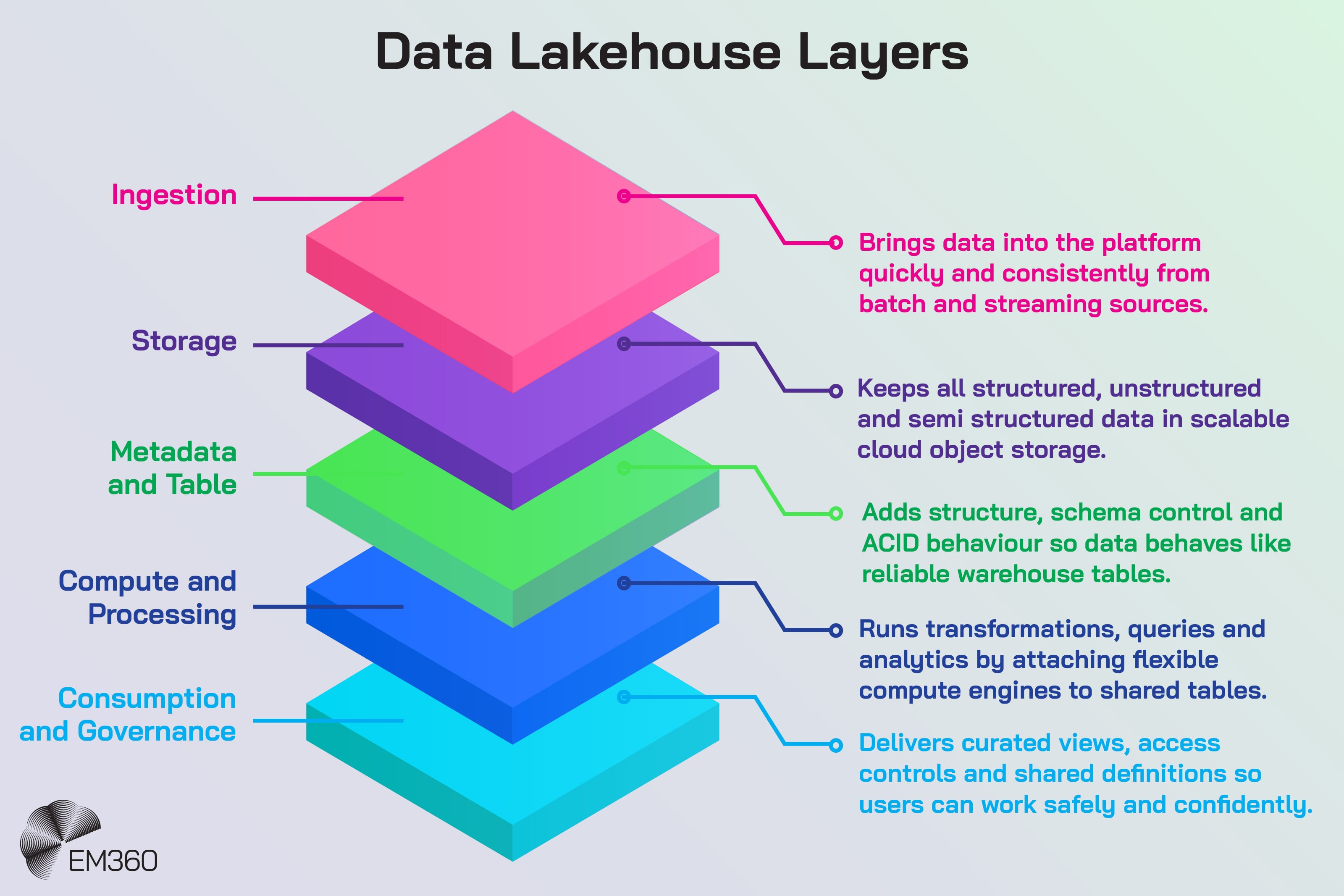 Data Lakehouse Layers

Ingestion

Brings data into the platform quickly and consistently from batch and streaming sources.

Storage

Keeps all structured, unstructured and semi structured data in scalable cloud object storage.

Metadata and Table

Adds structure, schema control and ACID behaviour so data behaves like reliable warehouse tables.

Compute and Processing

Runs transformations, queries and analytics by attaching flexible compute engines to shared tables.

Consumption and Governance

Delivers curated views, access controls and shared definitions so users can work safely and confidently.

EM360