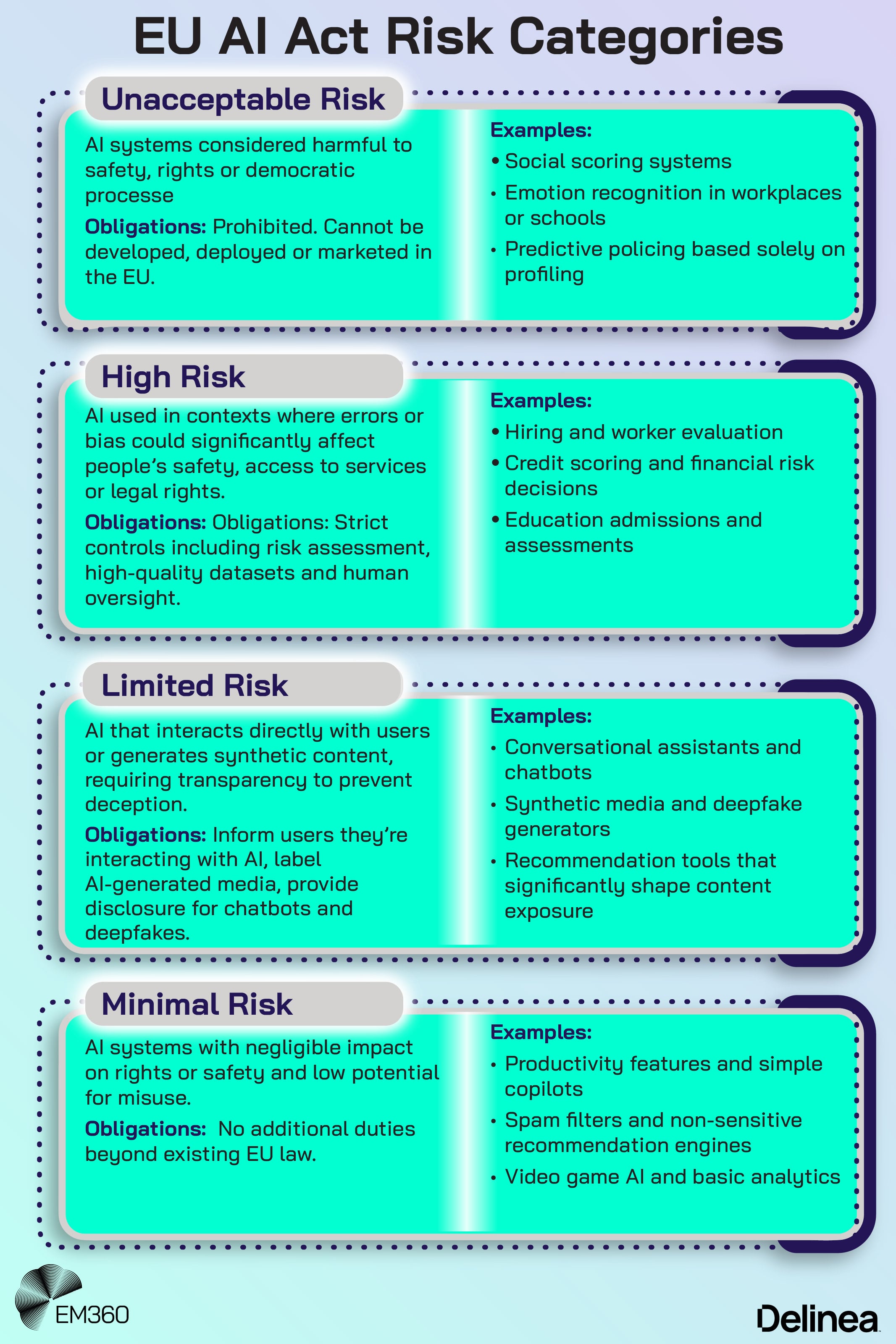 EU AI Act Risk Categories

Unacceptable Risk

AI systems considered harmful to safety, rights or democratic processe

Obligations: Prohibited. Cannot be developed, deployed or marketed in the EU.

Examples:
• Social scoring systems
• Emotion recognition in workplaces or schools
• Predictive policing based solely on profiling

High Risk

AI used in contexts where errors or bias could significantly affect people's safety, access to services or legal rights.

Obligations: Obligations: Strict controls including risk assessment, high-quality datasets and human oversight.

Examples:
• Hiring and worker evaluation
• Credit scoring and financial risk decisions
• Education admissions and assessments

Limited Risk

AI that interacts directly with users or generates synthetic content, requiring transparency to prevent deception.

Obligations: Inform users they're interacting with AI, label AI-generated media, provide disclosure for chatbots and deepfakes.

Examples:
• Conversational assistants and chatbots
• Synthetic media and deepfake generators
• Recommendation tools that significantly shape content exposure

Minimal Risk

AI systems with negligible impact on rights or safety and low potential for misuse.

Obligations: No additional duties beyond existing EU law.

Examples:
• Productivity features and simple copilots
• Spam filters and non-sensitive recommendation engines
• Video game AI and basic analytics

EM360

Delinea