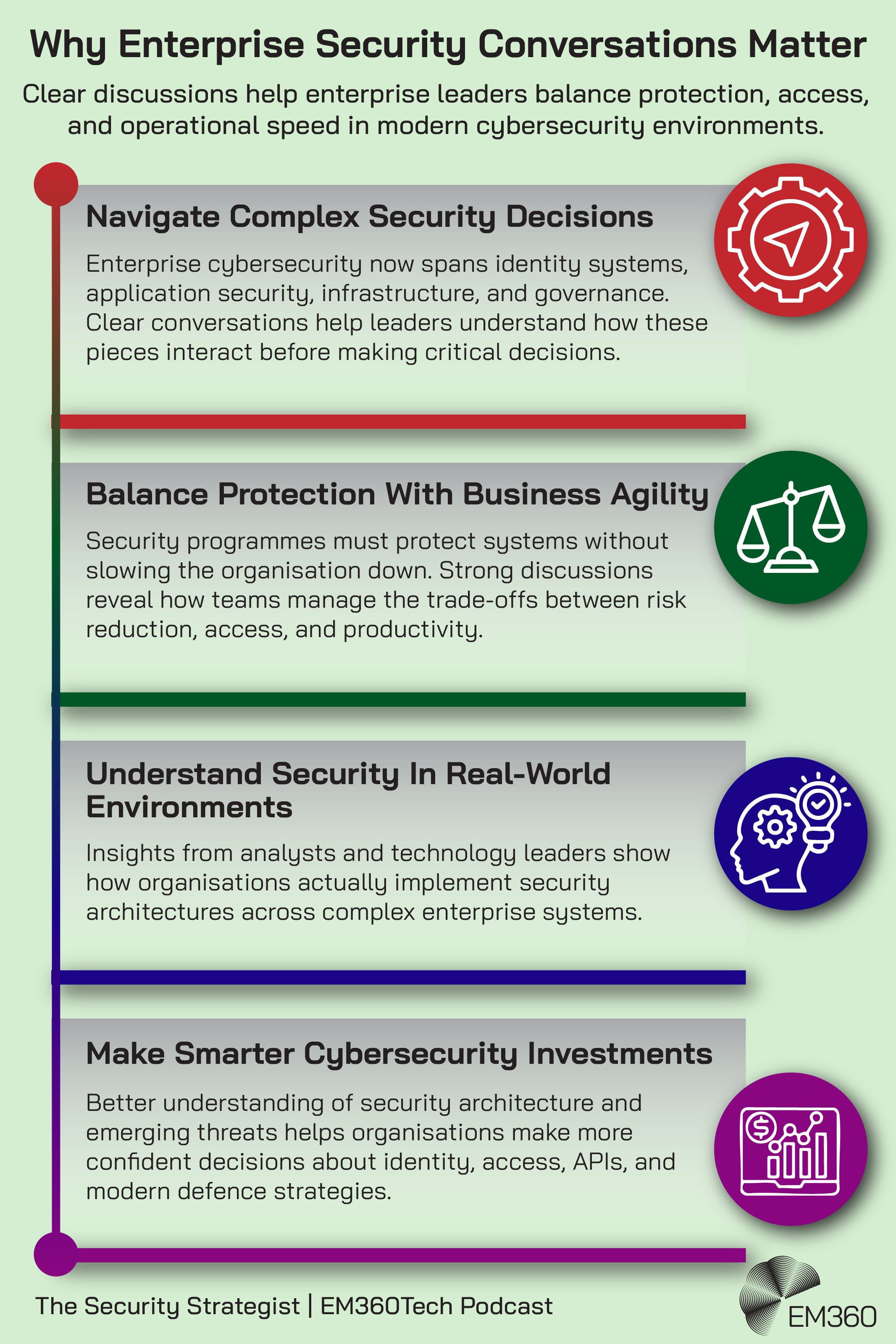 Why Enterprise Security Conversations Matter

Clear discussions help enterprise leaders balance protection, access, and operational speed in modern cybersecurity environments.

Navigate Complex Security Decisions

Enterprise cybersecurity now spans identity systems, application security, infrastructure, and governance. Clear conversations help leaders understand how these pieces interact before making critical decisions.

Balance Protection With Business Agility

Security programmes must protect systems without slowing the organisation down. Strong discussions reveal how teams manage the trade-offs between risk reduction, access, and productivity.

Understand Security In Real-World Environments

Insights from analysts and technology leaders show how organisations actually implement security architectures across complex enterprise systems.

Make Smarter Cybersecurity Investments

Better understanding of security architecture and emerging threats helps organisations make more confident decisions about identity, access, APIs, and modern defence strategies.

The Security Strategist | EM360Tech Podcast

EM360